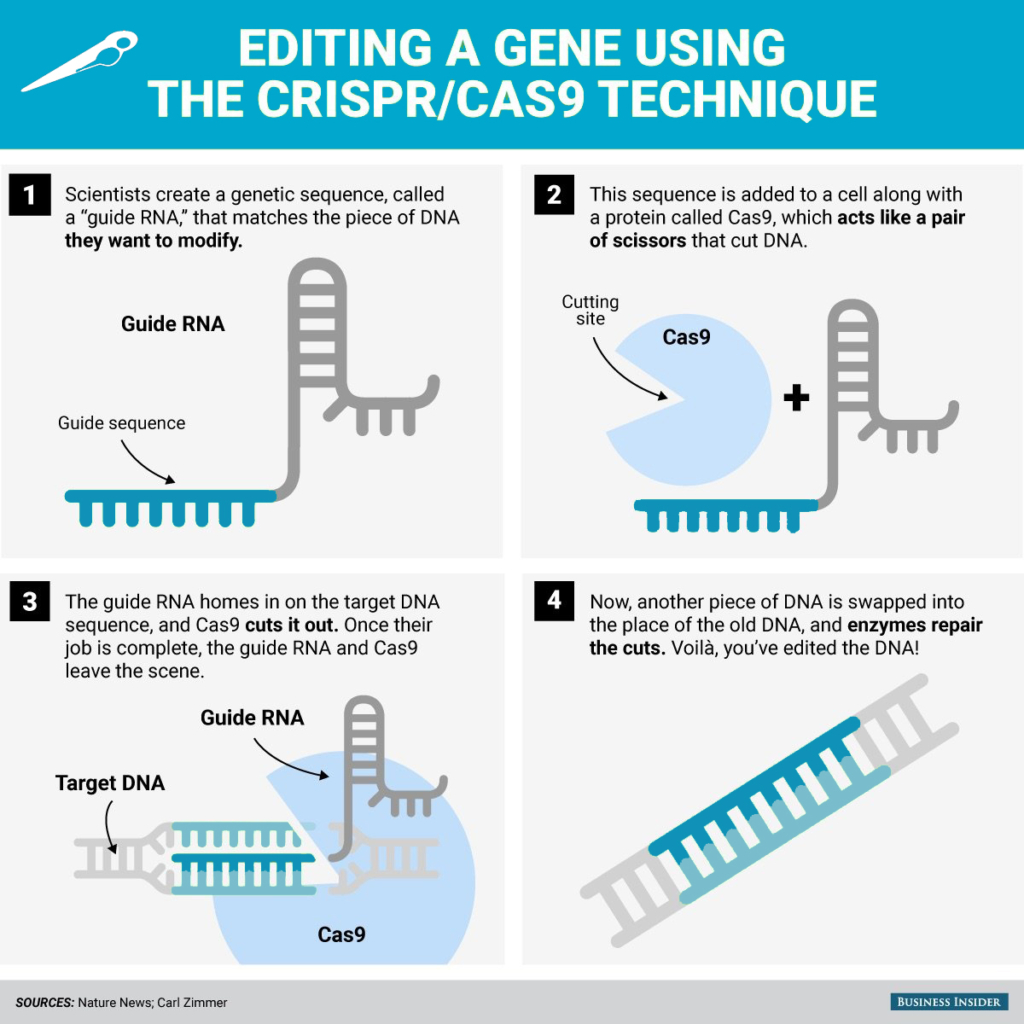 EDITING A GENE USING THE CRISPR/CAS9 TECHNIQUE

1 Scientists create a genetic sequence, called a "guide RNA," that matches the piece of DNA they want to modify.

Guide RNA

Guide sequence

2 This sequence is added to a cell along with a protein called Cas9, which acts like a pair of scissors that cut DNA.

Cutting site

Cas9

+

3 The guide RNA homes in on the target DNA sequence, and Cas9 cuts it out. Once their job is complete, the guide RNA and Cas9 leave the scene.

Guide RNA

Target DNA

Cas9

4 Now, another piece of DNA is swapped into the place of the old DNA, and enzymes repair the cuts. Voilà, you've edited the DNA!

SOURCES: Nature News; Carl Zimmer

BUSINESS INSIDER